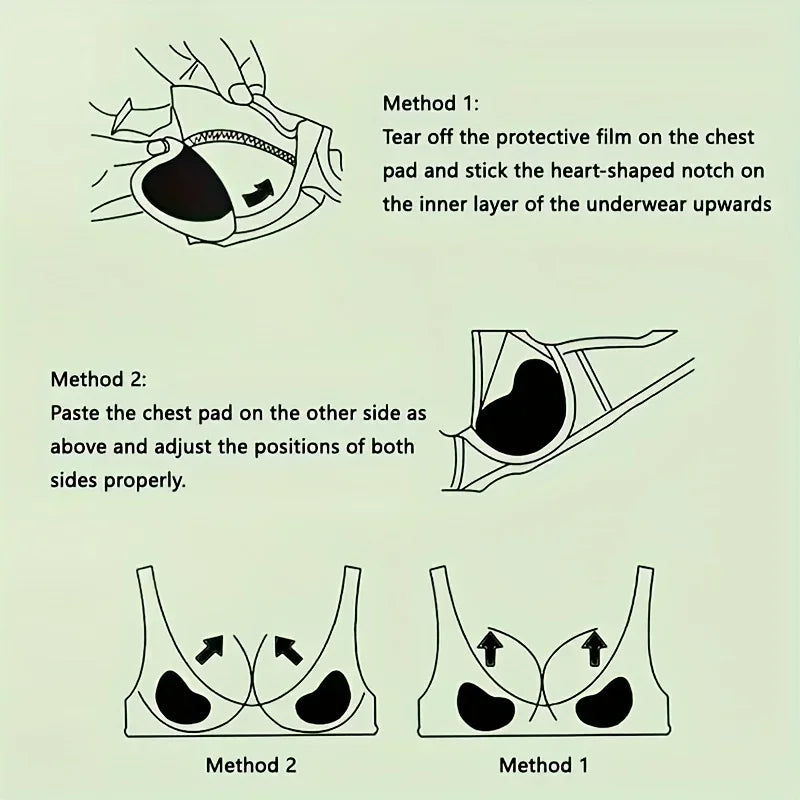 Method 1:
Tear off the protective film on the chest pad and stick the heart-shaped notch on the inner layer of the underwear upwards

Method 2:
Paste the chest pad on the other side as above and adjust the positions of both sides properly.

Method 2

Method 1